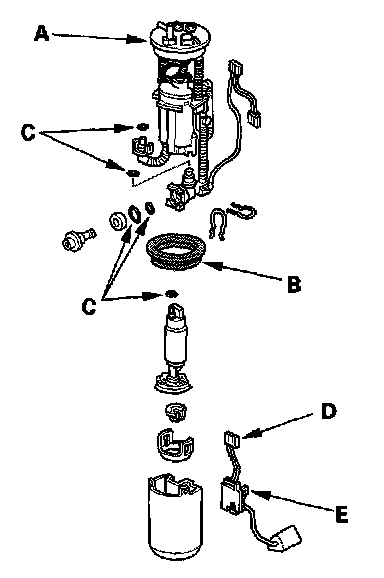 A
C
B
C
D
E