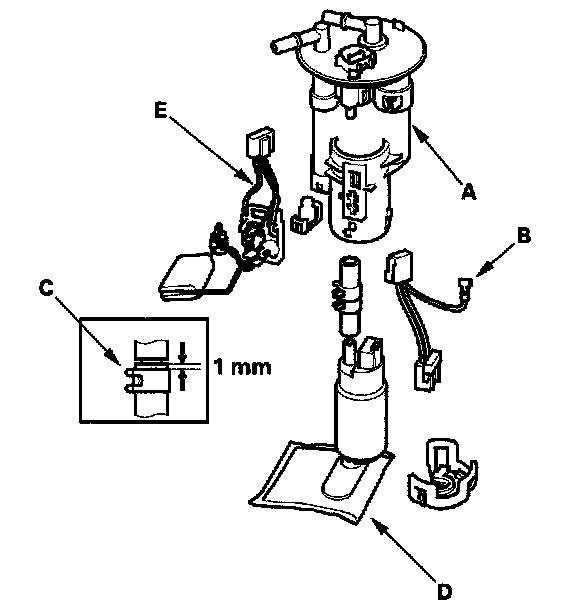 E

A

B

C

1 mm

D