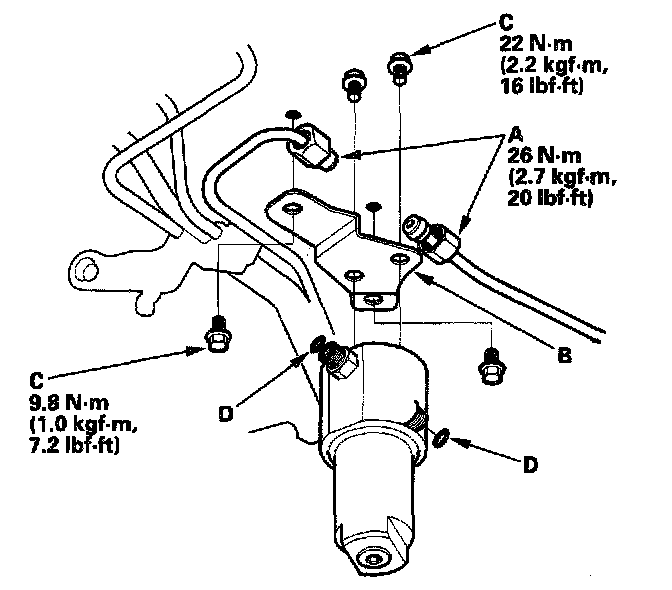 C
22 N·m
(2.2 kgf·m,
16 lbf·ft)

A
26 N·m
(2.7 kgf·m,
20 lbf·ft)

B

C
9.8 N·m
(1.0 kgf·m,
7.2 lbf·ft)

D

D