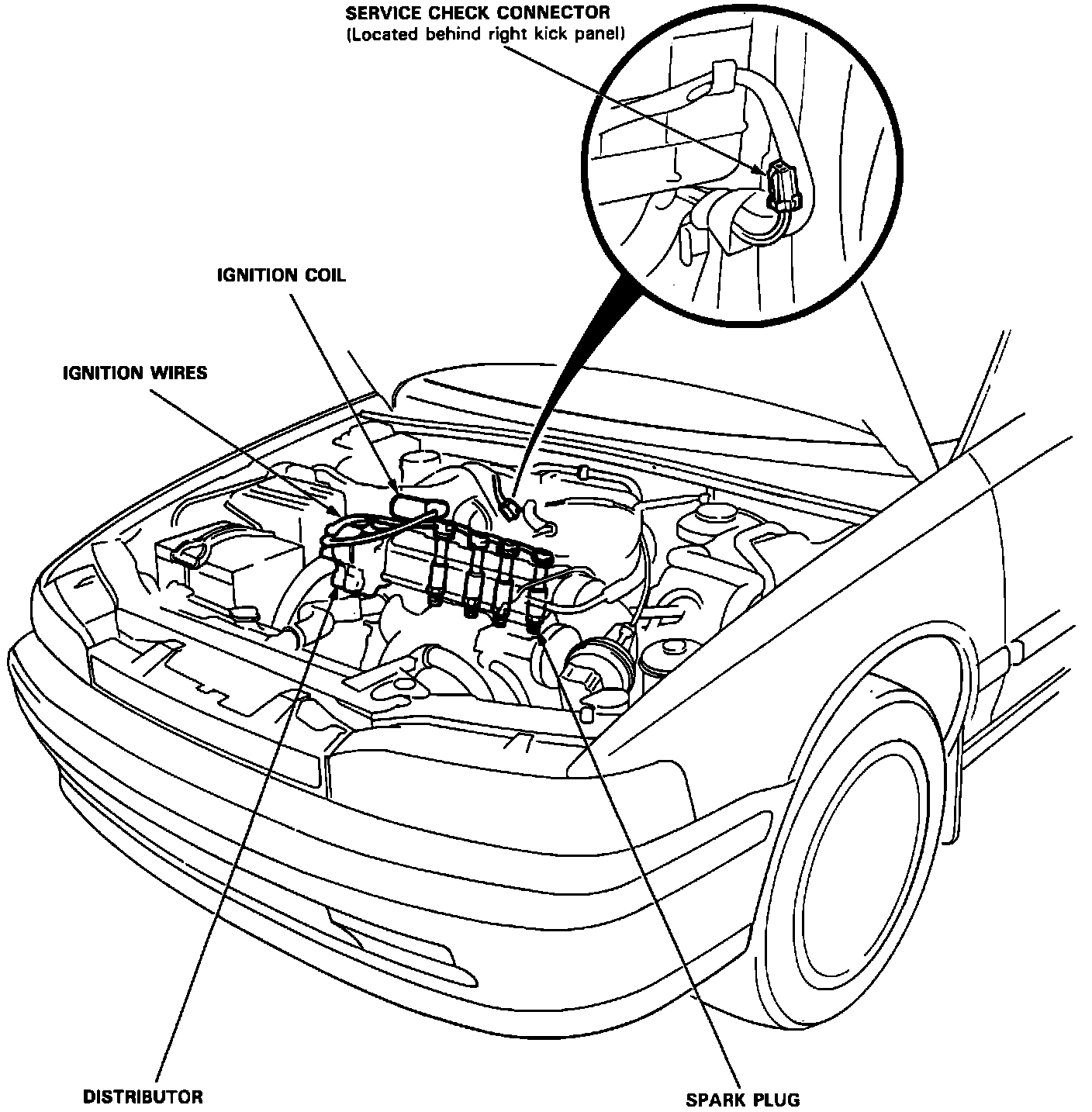 SERVICE CHECK CONNECTOR
(Located behind right kick panel)

IGNITION COIL

IGNITION WIRES

DISTRIBUTOR

SPARK PLUG