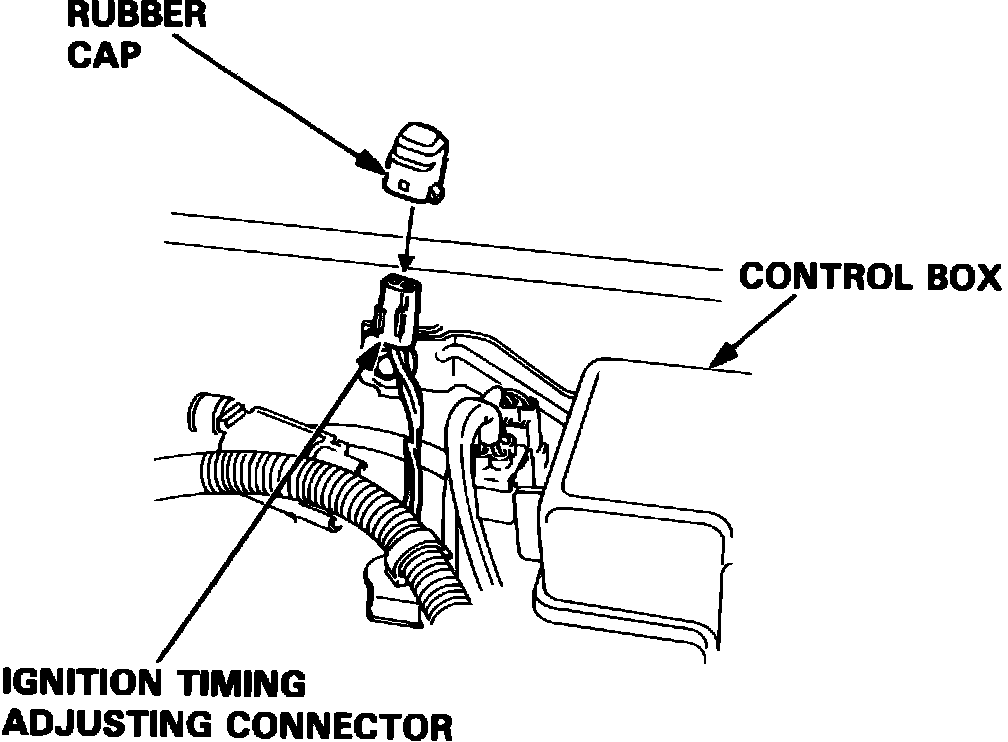 RUBBER CAP

CONTROL BOX

IGNITION TIMING ADJUSTING CONNECTOR