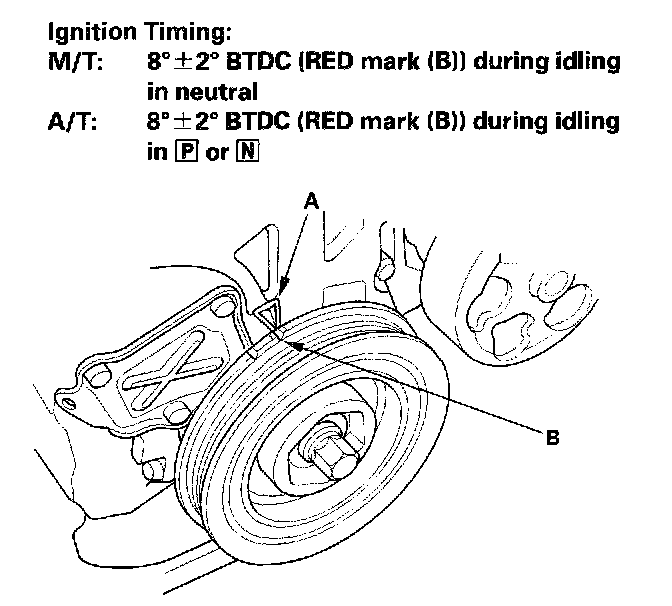 Ignition Timing:
M/T: $8° \pm 2°$ BTDC (RED mark (B)) during idling in neutral
A/T: $8° \pm 2°$ BTDC (RED mark (B)) during idling in P or N

A

B