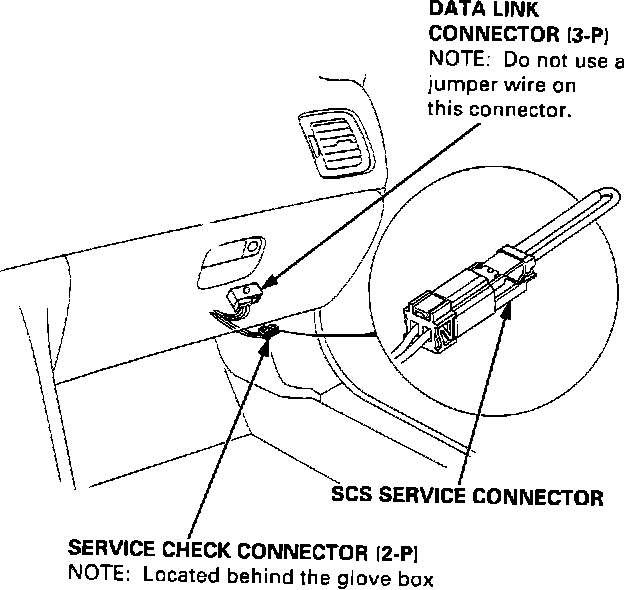 DATA LINK CONNECTOR (3-P)
NOTE: Do not use a jumper wire on this connector.

SCS SERVICE CONNECTOR

SERVICE CHECK CONNECTOR (2-P)
NOTE: Located behind the glove box