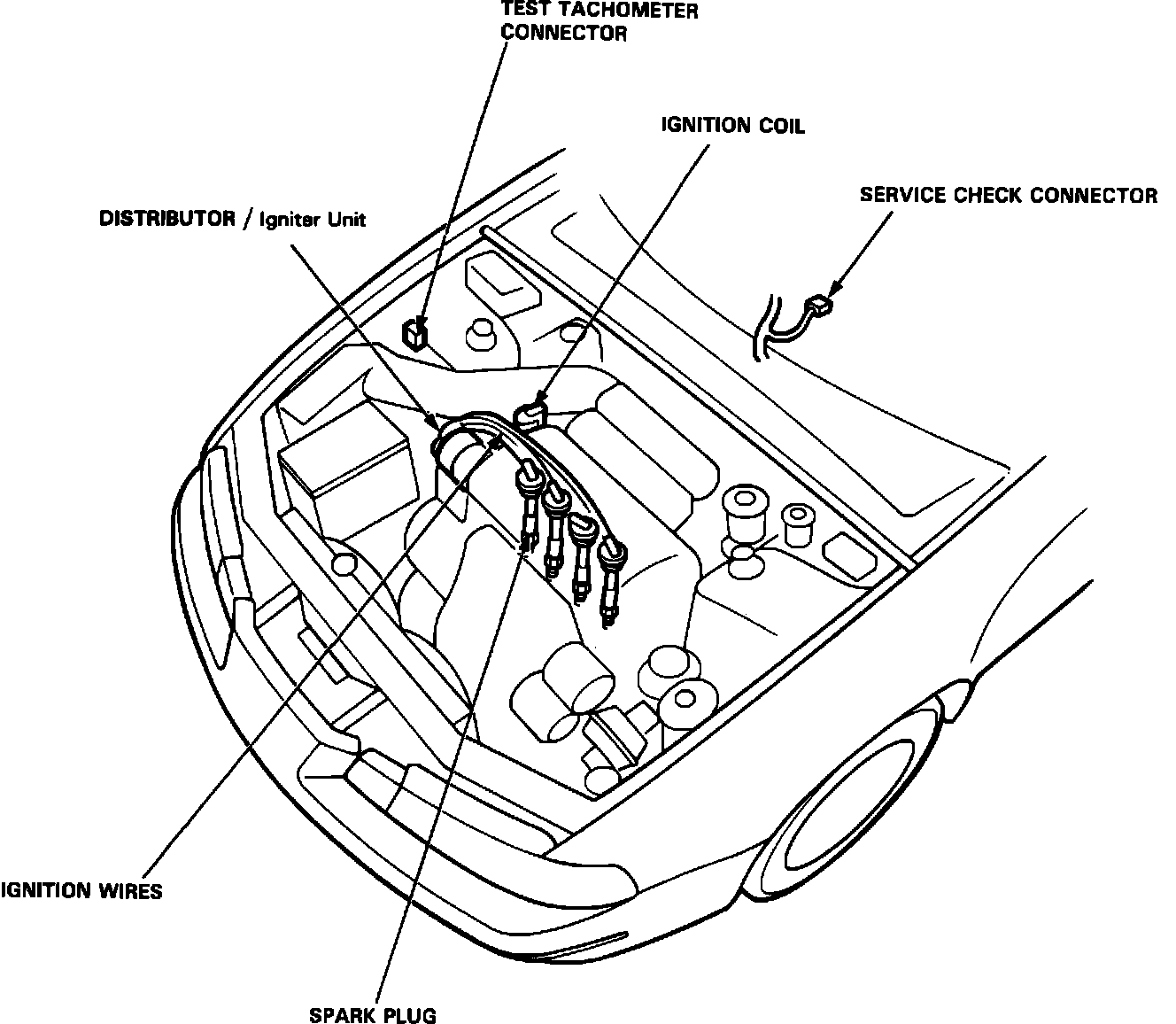 TEST TACHOMETER CONNECTOR

IGNITION COIL

SERVICE CHECK CONNECTOR

DISTRIBUTOR / Igniter Unit

IGNITION WIRES

SPARK PLUG