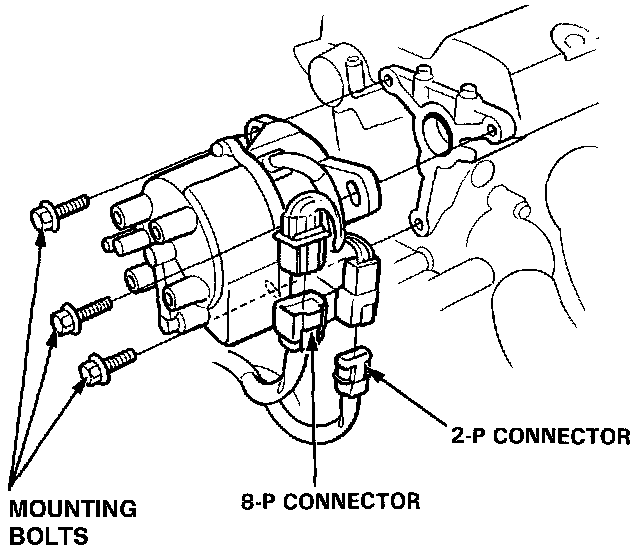 2-P CONNECTOR

8-P CONNECTOR

MOUNTING BOLTS