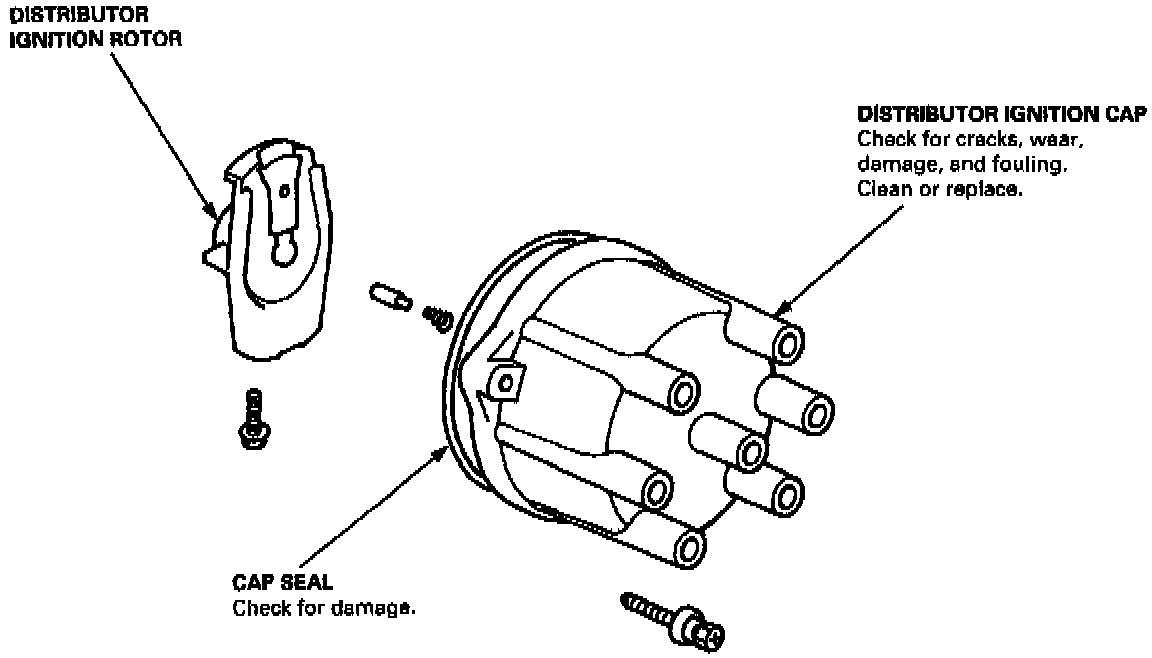 DISTRIBUTOR IGNITION ROTOR

DISTRIBUTOR IGNITION CAP
Check for cracks, wear, damage, and fouling. Clean or replace.

CAP SEAL
Check for damage.