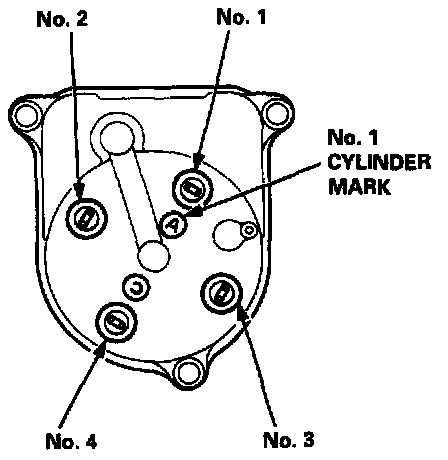 No. 2
No. 1
No. 1 CYLINDER MARK
A
C
No. 4
No. 3