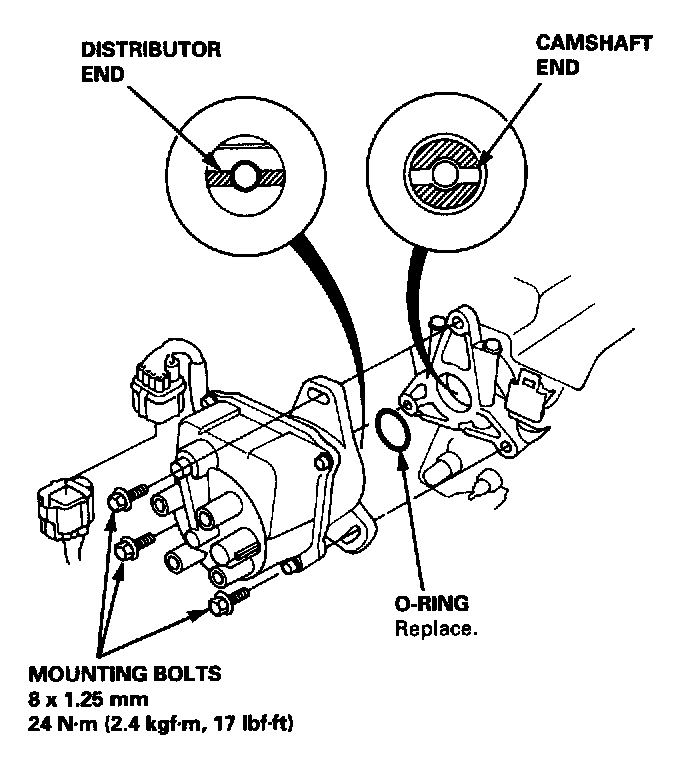 DISTRIBUTOR END

CAMSHAFT END

O-RING
Replace.

MOUNTING BOLTS
8 x 1.25 mm
24 N·m (2.4 kgf·m, 17 lbf·ft)