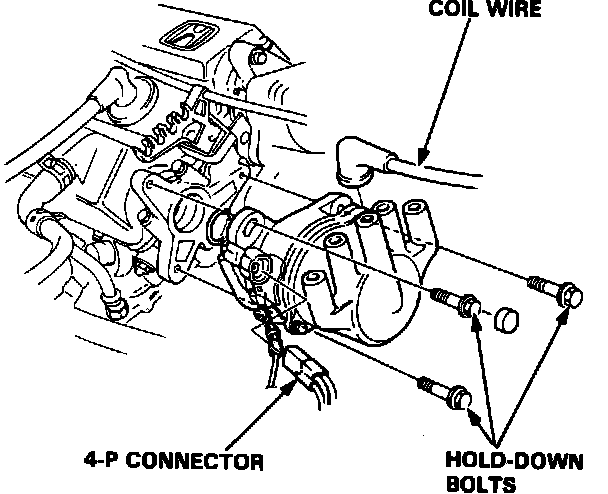 COIL WIRE

4-P CONNECTOR

HOLD-DOWN BOLTS