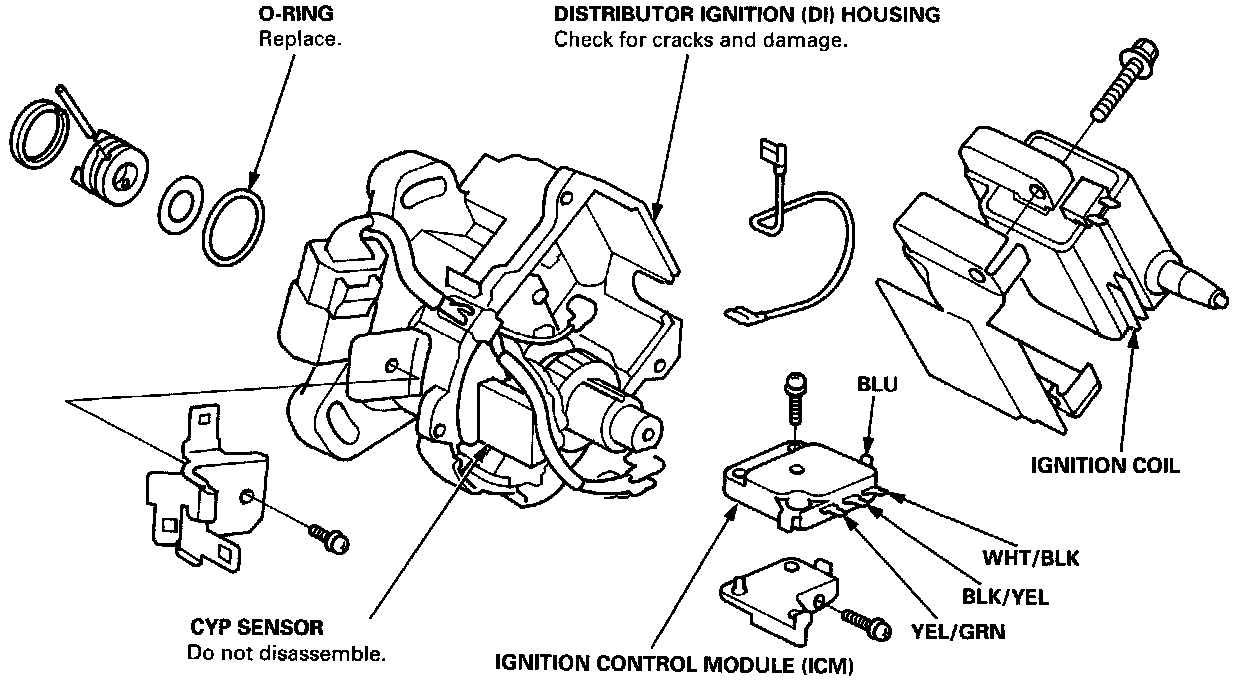 O-RING
Replace.

DISTRIBUTOR IGNITION (DI) HOUSING
Check for cracks and damage.

BLU

IGNITION COIL

WHT/BLK

BLK/YEL

YEL/GRN

CYP SENSOR
Do not disassemble.

IGNITION CONTROL MODULE (ICM)