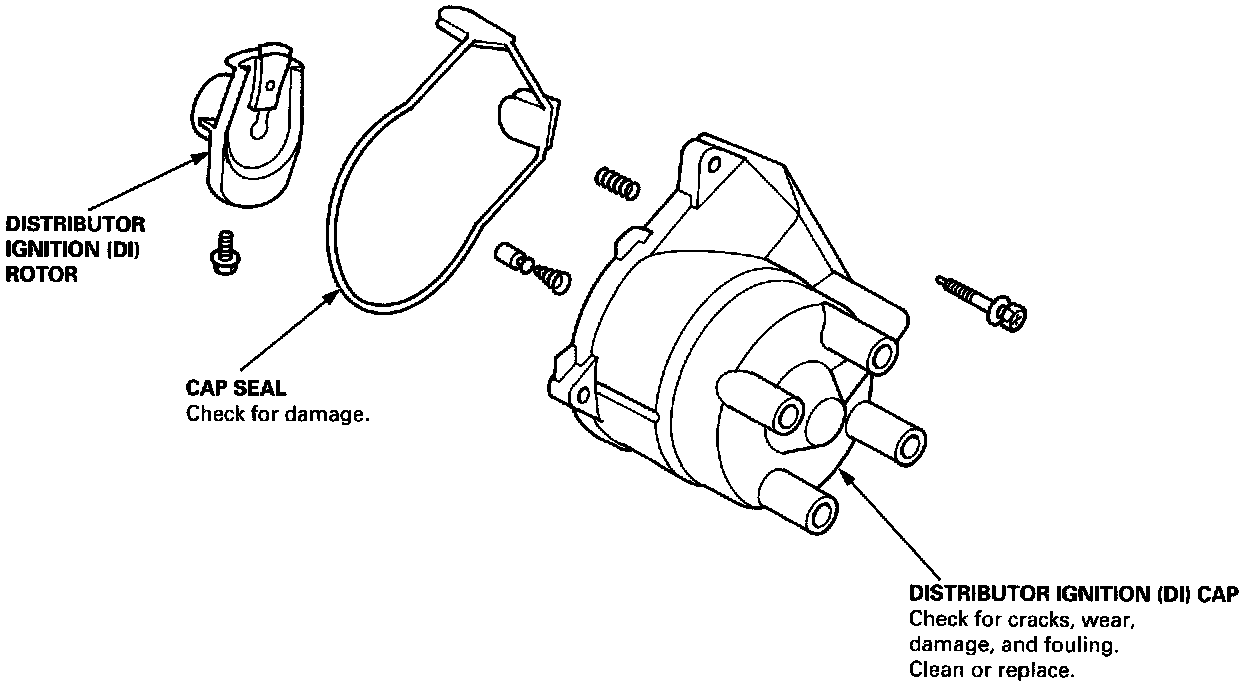 DISTRIBUTOR IGNITION (DI) ROTOR

CAP SEAL
Check for damage.

DISTRIBUTOR IGNITION (DI) CAP
Check for cracks, wear, damage, and fouling.
Clean or replace.