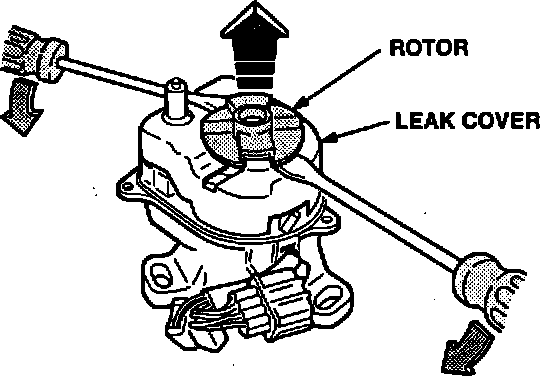 ROTOR

LEAK COVER