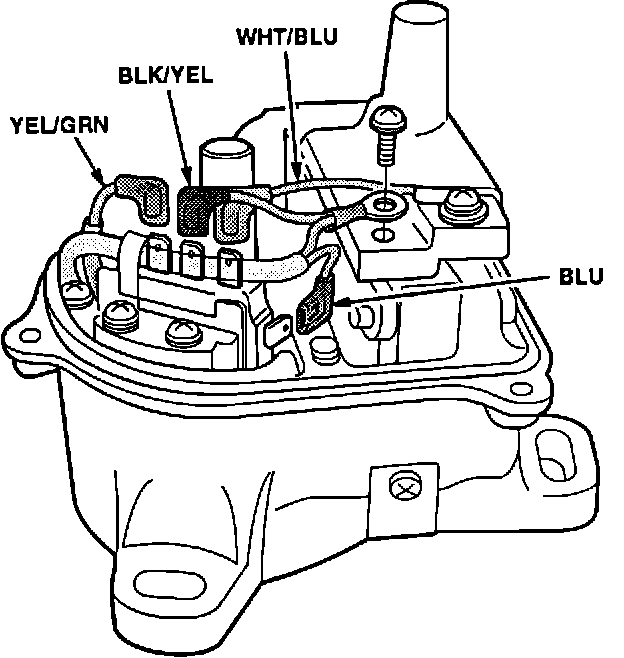 WHT/BLU

BLK/YEL

YEL/GRN

BLU