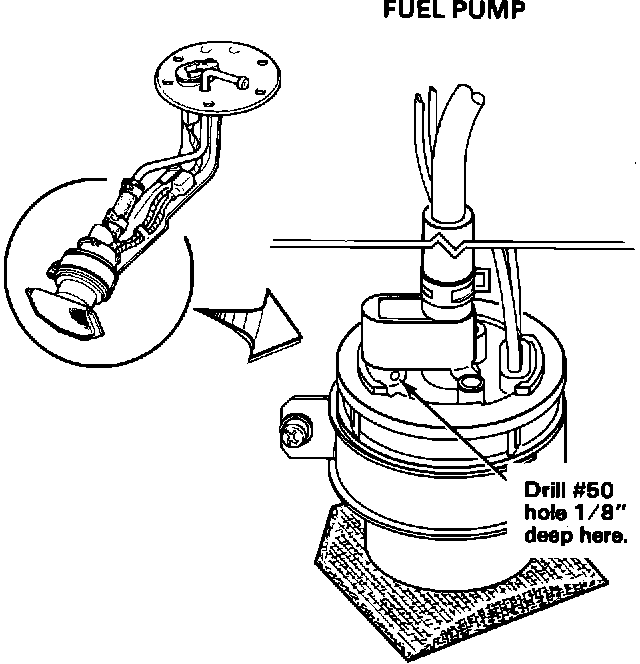 FUEL PUMP

Drill #50 hole 1/8" deep here.