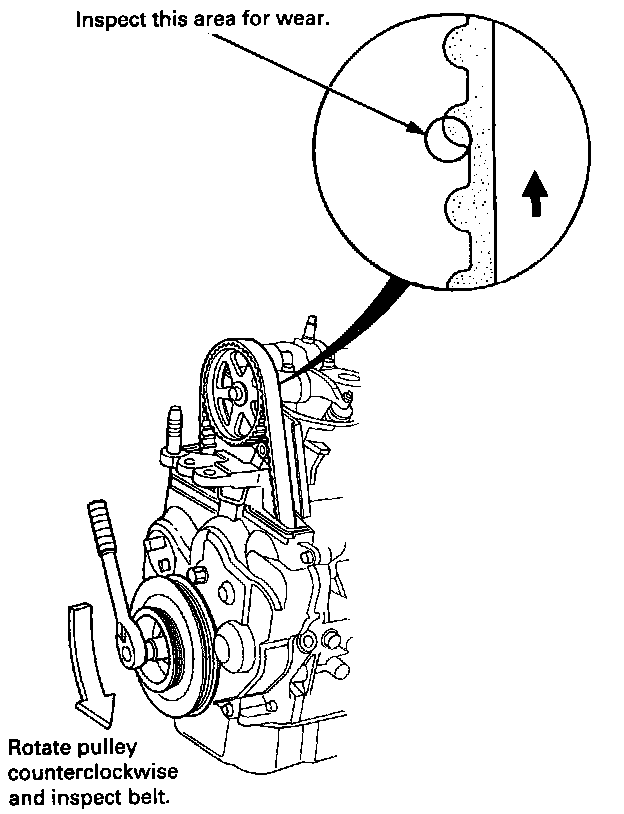 Inspect this area for wear.

Rotate pulley counterclockwise and inspect belt.