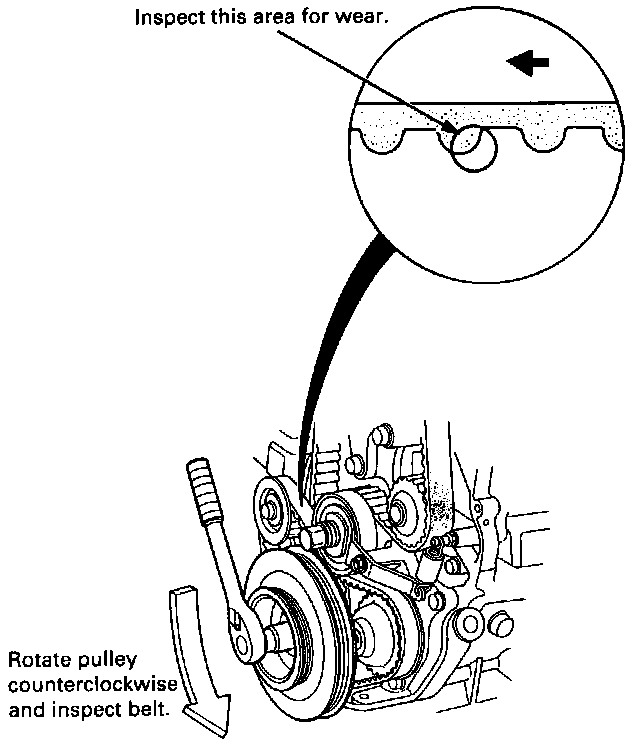 Inspect this area for wear.

Rotate pulley counterclockwise and inspect belt.