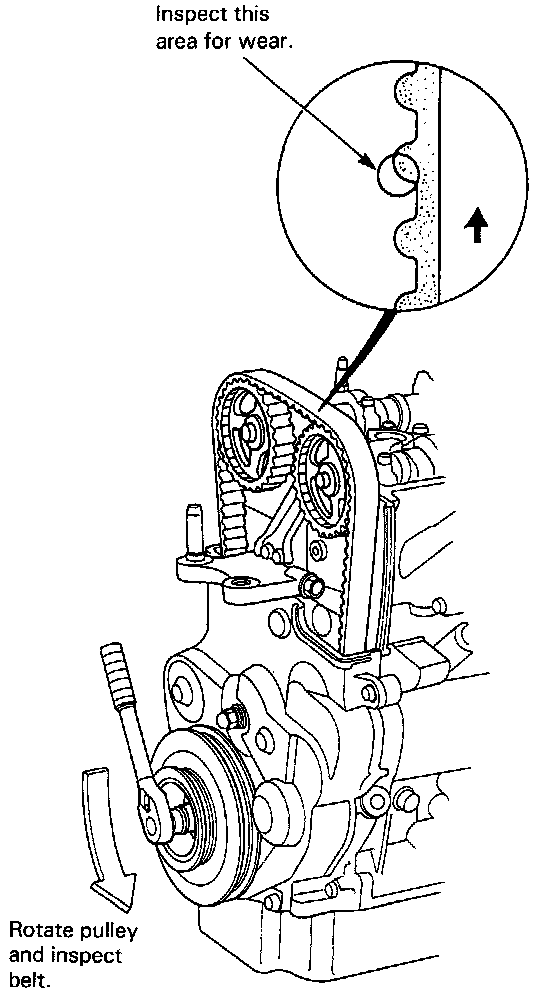 Inspect this area for wear.

Rotate pulley and inspect belt.