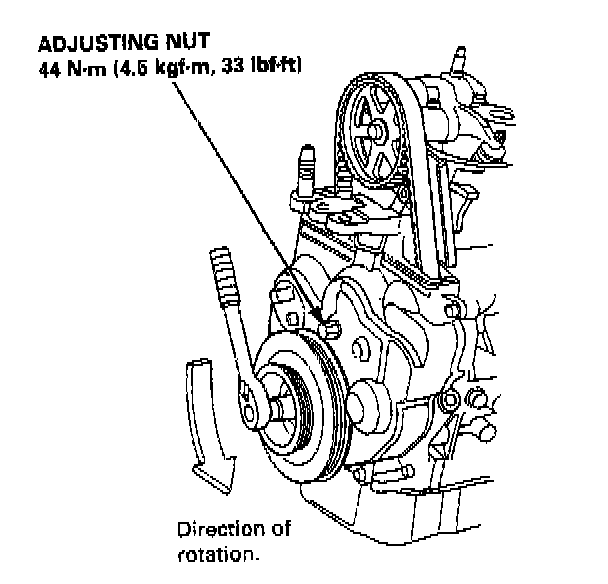 ADJUSTING NUT
44 N·m (4.5 kgf·m, 33 lbf·ft)

Direction of rotation.