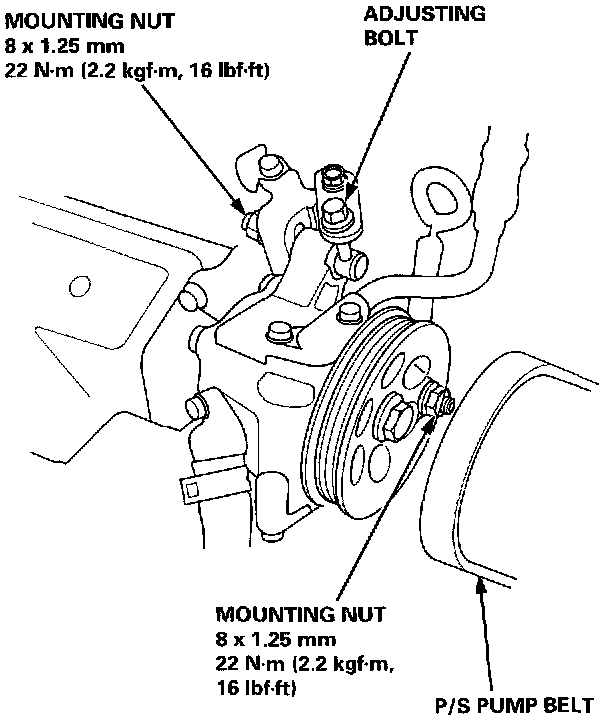 MOUNTING NUT
8 x 1.25 mm
22 N·m (2.2 kgf·m, 16 lbf·ft)

ADJUSTING
BOLT

MOUNTING NUT
8 x 1.25 mm
22 N·m (2.2 kgf·m,
16 lbf·ft)

P/S PUMP BELT