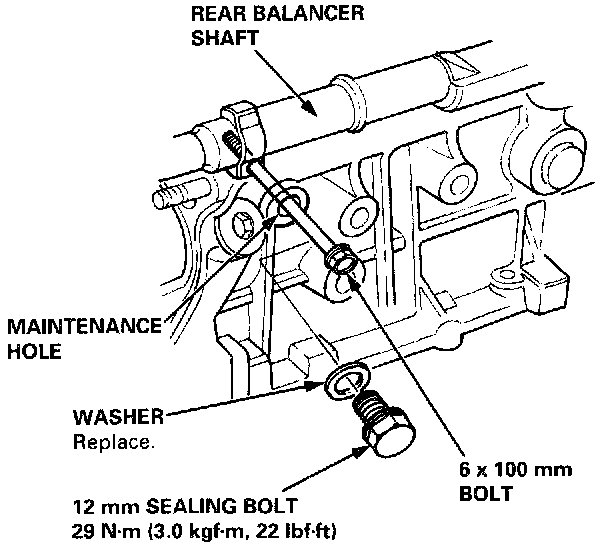 REAR BALANCER SHAFT

MAINTENANCE HOLE

WASHER
Replace.

6 x 100 mm BOLT

12 mm SEALING BOLT
29 N·m (3.0 kgf·m, 22 lbf·ft)