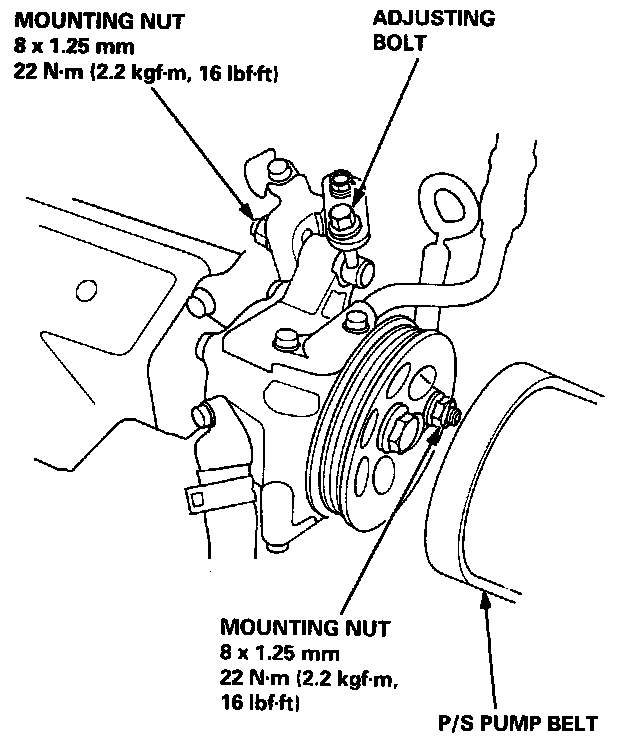 MOUNTING NUT
8 x 1.25 mm
22 N·m (2.2 kgf·m, 16 lbf·ft)

ADJUSTING
BOLT

MOUNTING NUT
8 x 1.25 mm
22 N·m (2.2 kgf·m,
16 lbf·ft)

P/S PUMP BELT