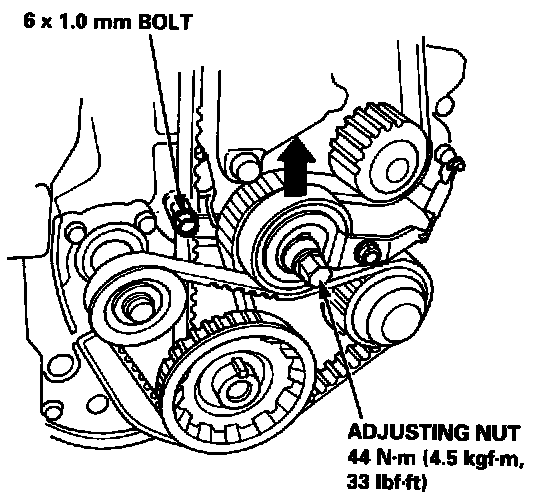 6 x 1.0 mm BOLT

ADJUSTING NUT
44 N·m (4.5 kgf·m, 33 lbf·ft)