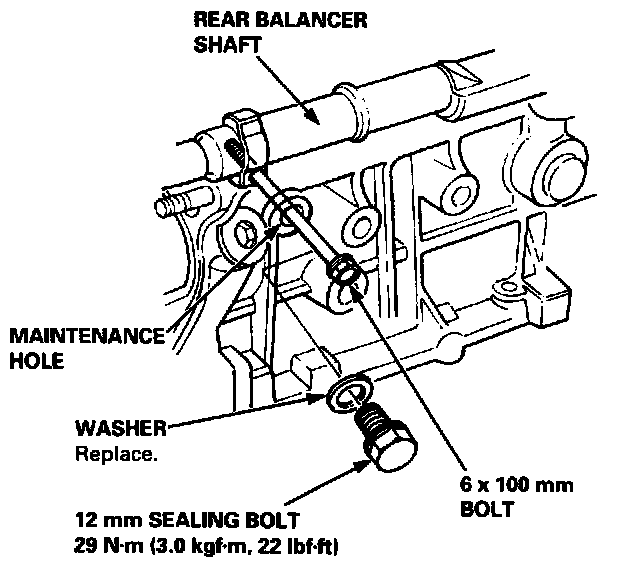 REAR BALANCER SHAFT

MAINTENANCE HOLE

WASHER
Replace.

6 x 100 mm BOLT

12 mm SEALING BOLT
29 N·m (3.0 kgf·m, 22 lbf·ft)