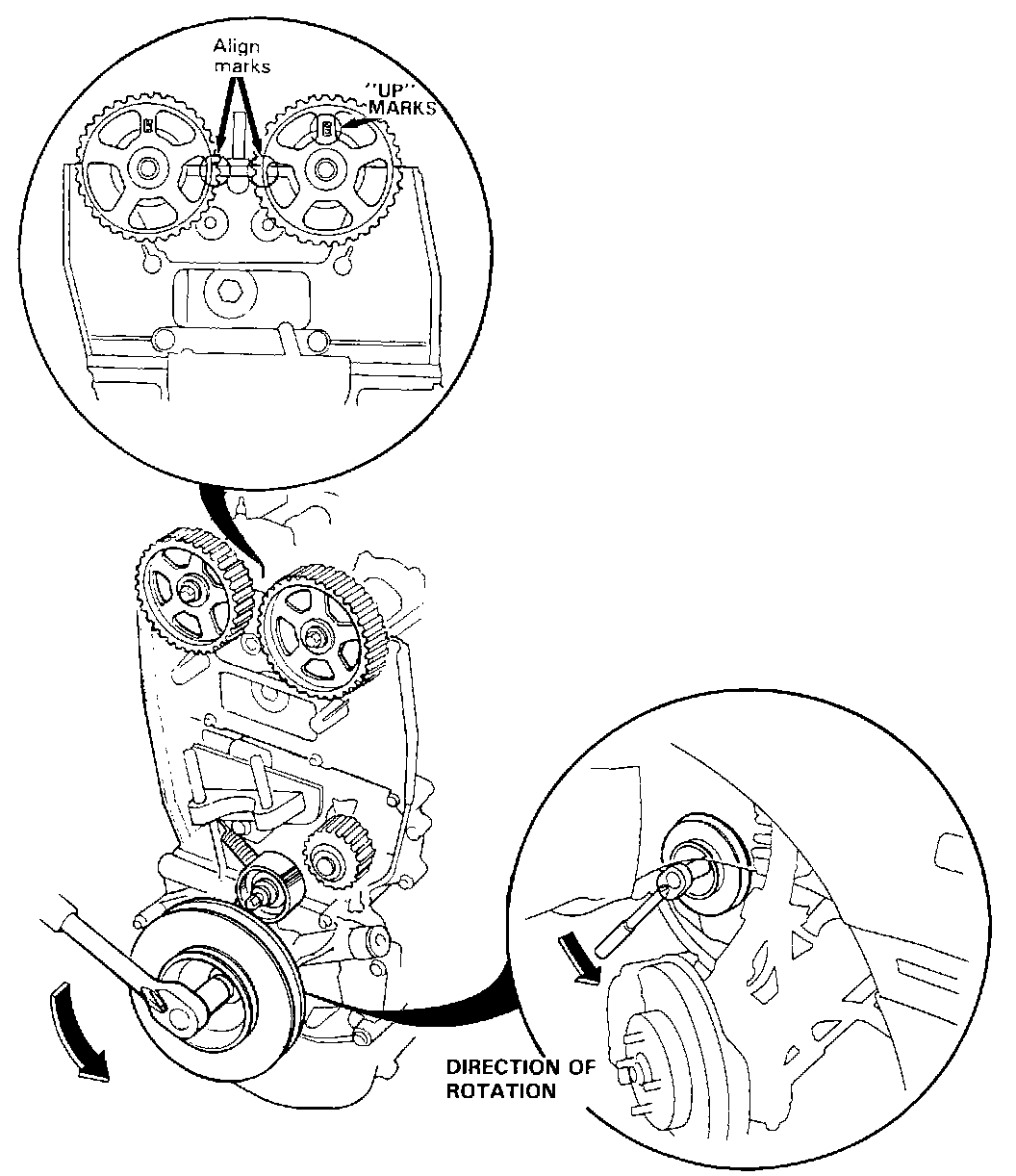 Align marks

"UP" MARKS

DIRECTION OF ROTATION