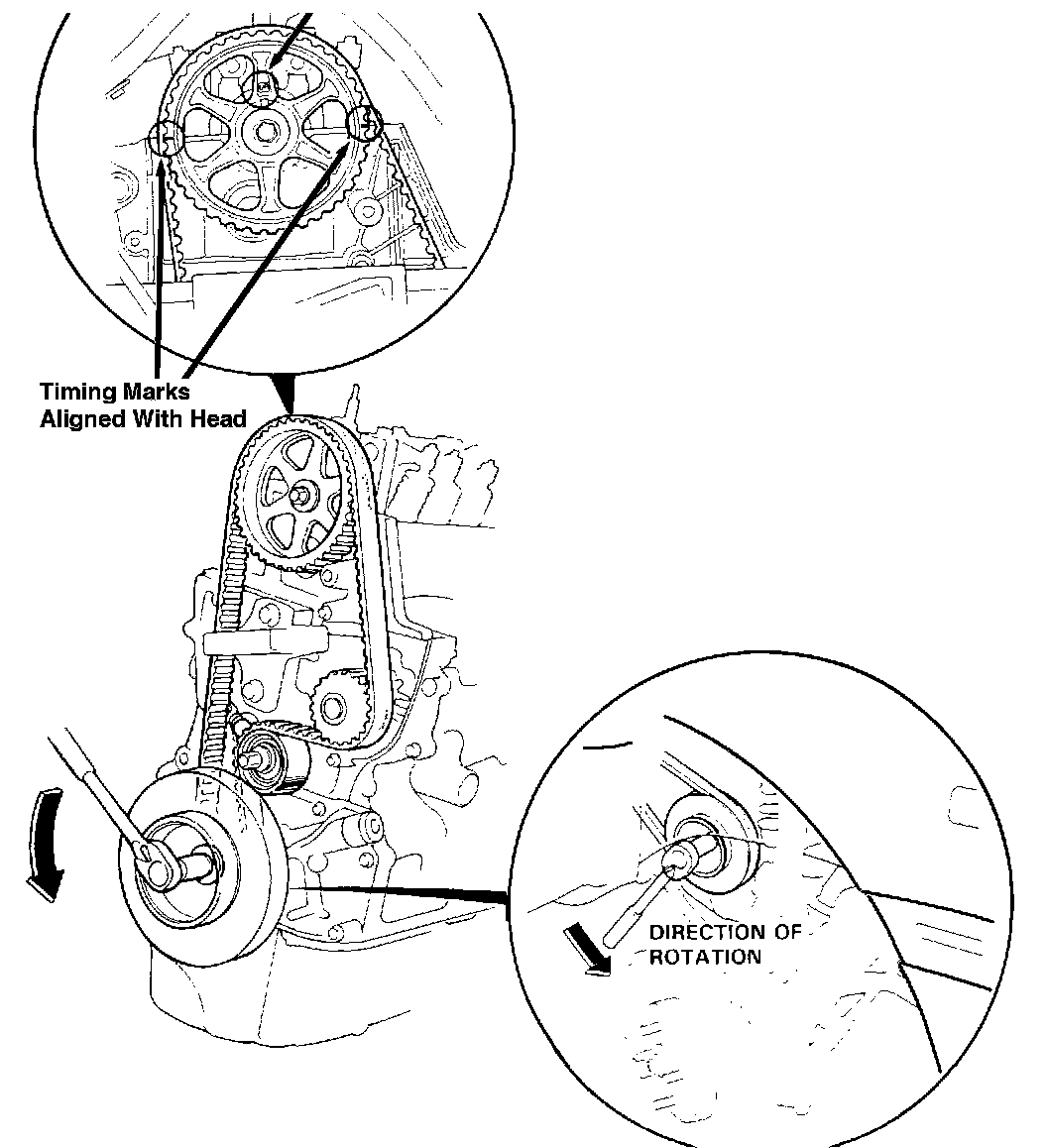 Timing Marks
Aligned With Head

DIRECTION OF
ROTATION