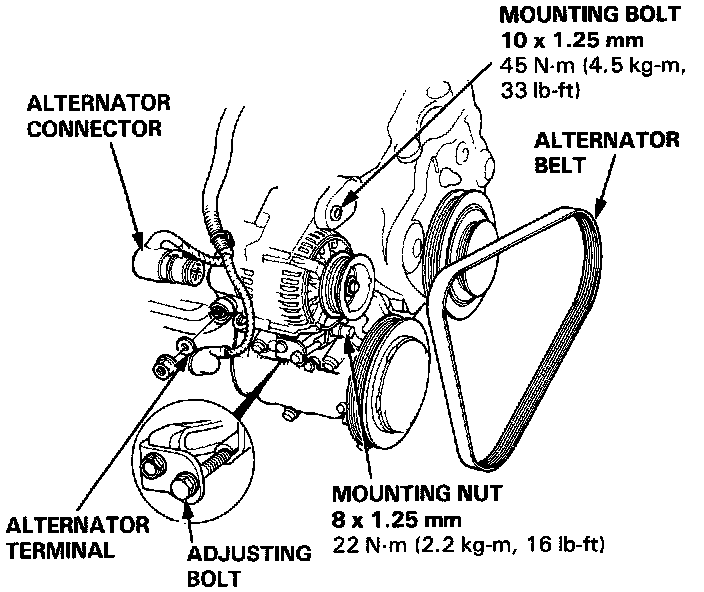 MOUNTING BOLT
10 x 1.25 mm
45 N·m (4.5 kg-m, 33 lb-ft)

ALTERNATOR CONNECTOR

ALTERNATOR BELT

MOUNTING NUT
8 x 1.25 mm
22 N·m (2.2 kg-m, 16 lb-ft)

ALTERNATOR TERMINAL

ADJUSTING BOLT