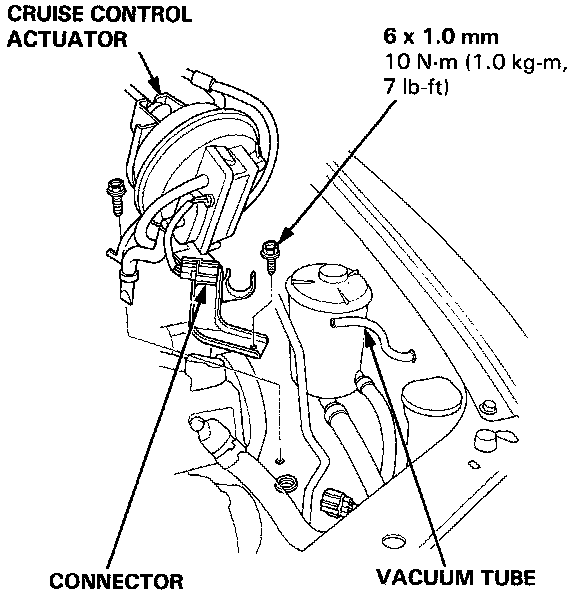 CRUISE CONTROL ACTUATOR

6 x 1.0 mm
10 N·m (1.0 kg-m, 7 lb-ft)

CONNECTOR

VACUUM TUBE