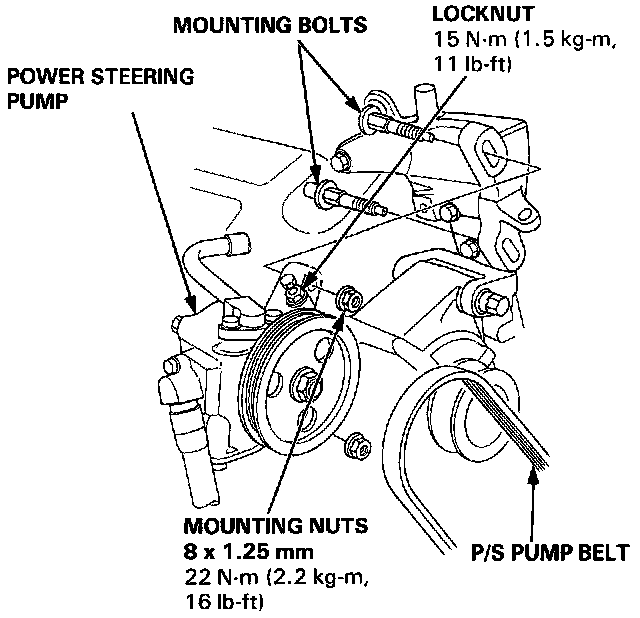 MOUNTING BOLTS

LOCKNUT
15 N·m (1.5 kg-m, 11 lb-ft)

POWER STEERING PUMP

MOUNTING NUTS
8 x 1.25 mm
22 N·m (2.2 kg-m, 16 lb-ft)

P/S PUMP BELT