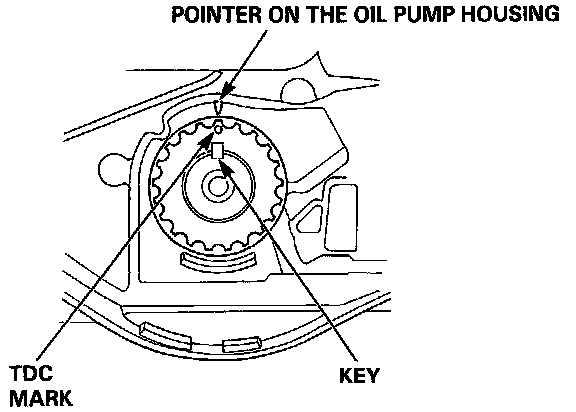 POINTER ON THE OIL PUMP HOUSING

TDC MARK

KEY