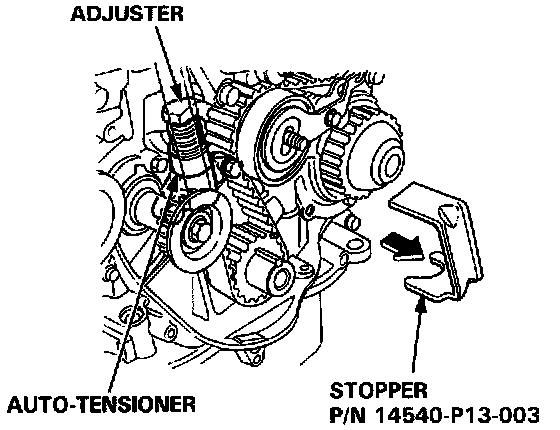 ADJUSTER

AUTO-TENSIONER

STOPPER
P/N 14540-P13-003