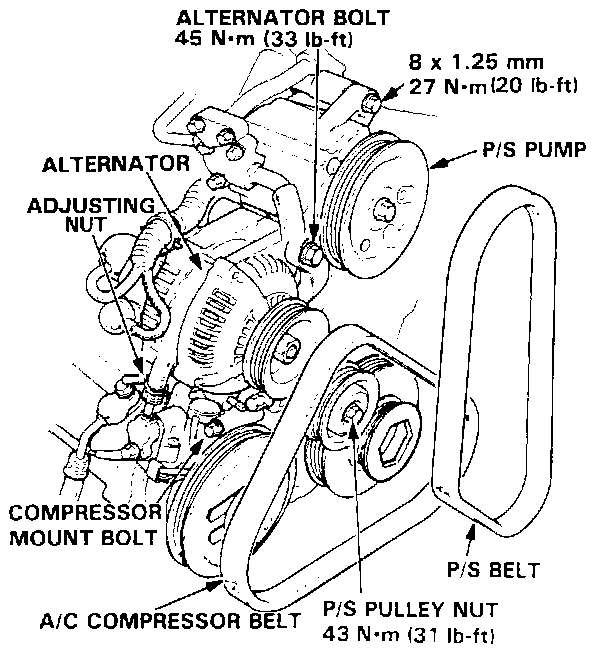 ALTERNATOR BOLT
45 N·m (33 lb-ft)

8 x 1.25 mm
27 N·m (20 lb-ft)

P/S PUMP

ALTERNATOR

ADJUSTING NUT

COMPRESSOR MOUNT BOLT

P/S BELT

A/C COMPRESSOR BELT

P/S PULLEY NUT
43 N·m (31 lb-ft)