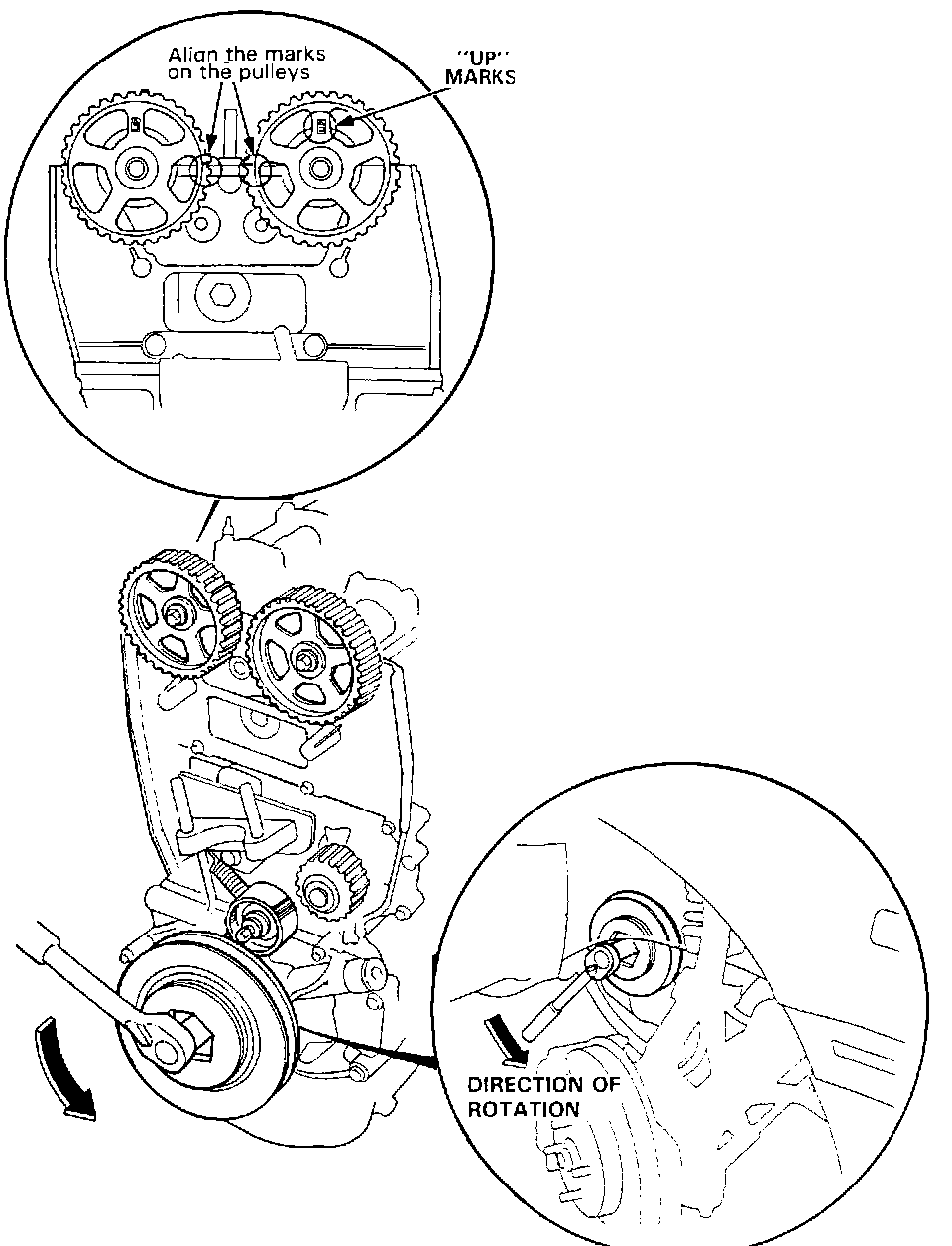 Align the marks on the pulleys

"UP" MARKS

DIRECTION OF ROTATION