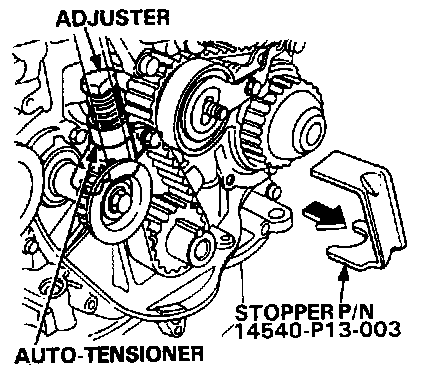 ADJUSTER

STOPPER P/N
14540-P13-003

AUTO-TENSIONER