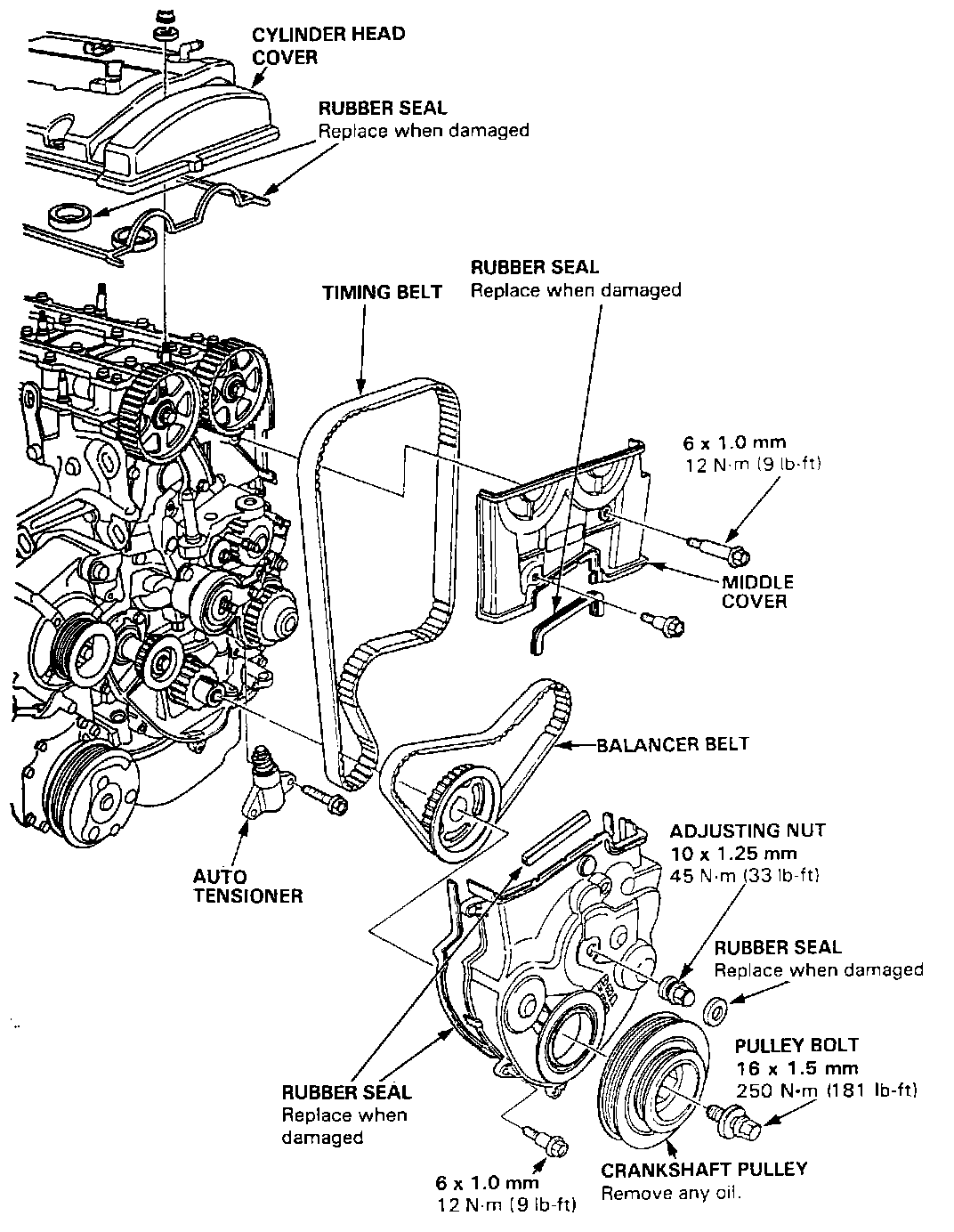 CYLINDER HEAD COVER

RUBBER SEAL
Replace when damaged

TIMING BELT

RUBBER SEAL
Replace when damaged

6 x 1.0 mm
12 N·m (9 lb-ft)

MIDDLE COVER

BALANCER BELT

AUTO TENSIONER

ADJUSTING NUT
10 x 1.25 mm
45 N·m (33 lb-ft)

RUBBER SEAL
Replace when damaged

PULLEY BOLT
16 x 1.5 mm
250 N·m (181 lb-ft)

RUBBER SEAL
Replace when damaged

6 x 1.0 mm
12 N·m (9 lb-ft)

CRANKSHAFT PULLEY
Remove any oil.