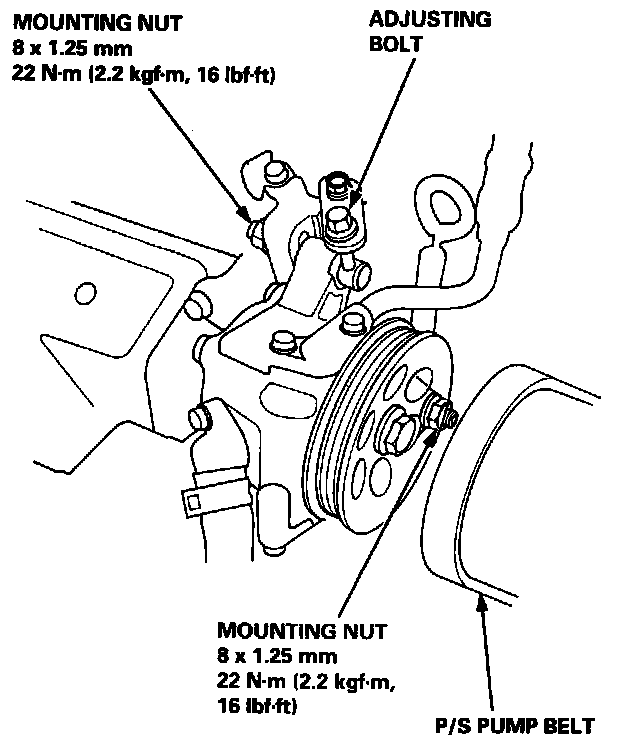 MOUNTING NUT
8 x 1.25 mm
22 N·m (2.2 kgf·m, 16 lbf·ft)

ADJUSTING
BOLT

MOUNTING NUT
8 x 1.25 mm
22 N·m (2.2 kgf·m,
16 lbf·ft)

P/S PUMP BELT