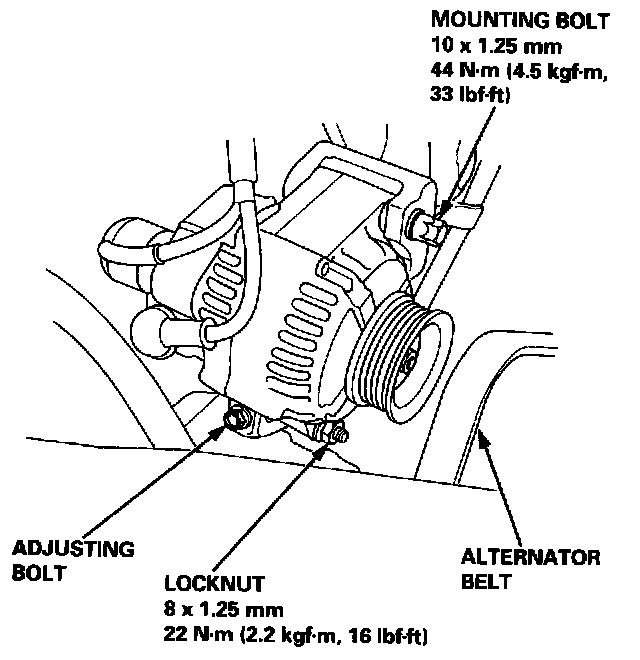 MOUNTING BOLT
10 x 1.25 mm
44 N·m (4.5 kgf·m, 33 lbf·ft)

ADJUSTING BOLT

LOCKNUT
8 x 1.25 mm
22 N·m (2.2 kgf·m, 16 lbf·ft)

ALTERNATOR BELT