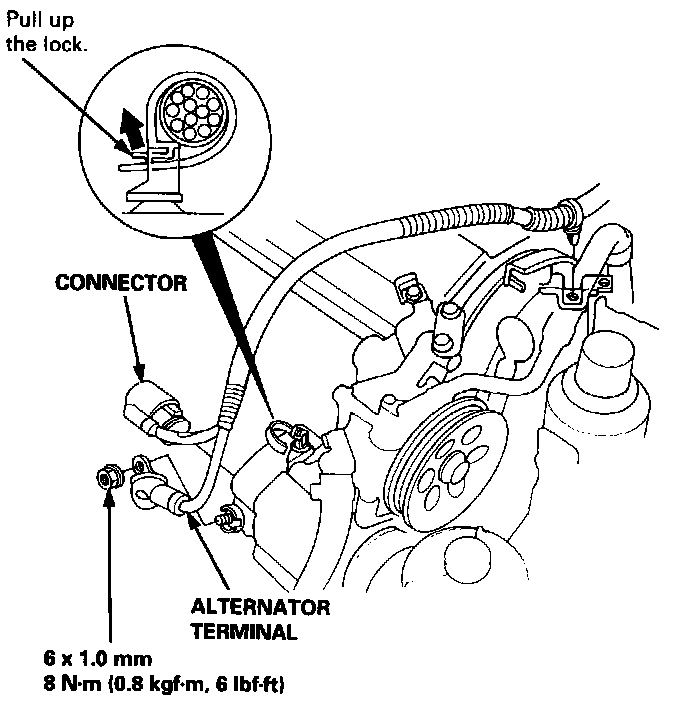 Pull up the lock.

CONNECTOR

ALTERNATOR TERMINAL

6 x 1.0 mm
8 N·m (0.8 kgf·m, 6 lbf·ft)