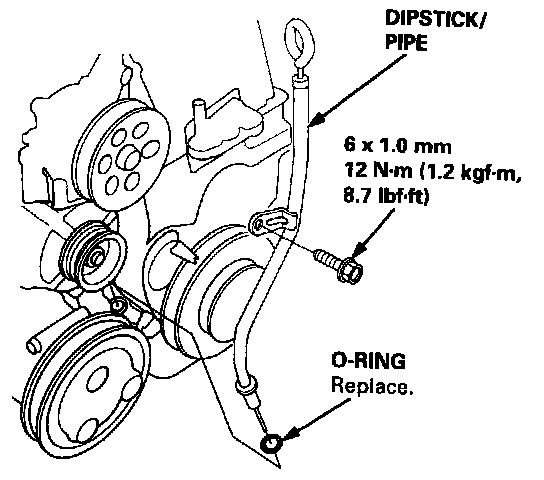 DIPSTICK/
PIPE

6 x 1.0 mm
12 N·m (1.2 kgf·m,
8.7 lbf·ft)

O-RING
Replace.