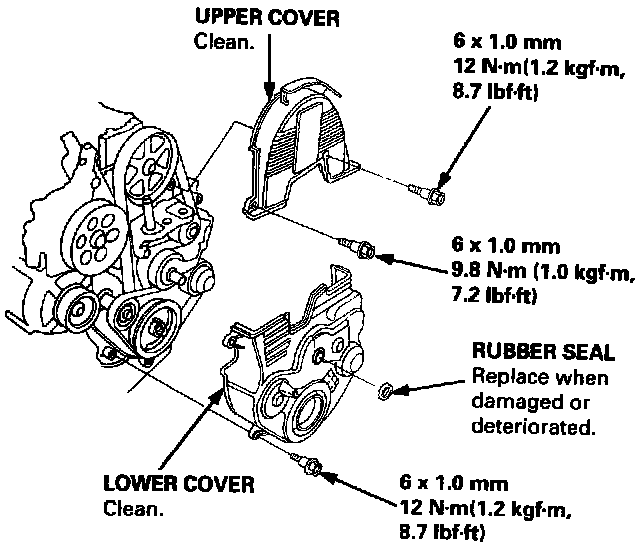 UPPER COVER
Clean.

6 x 1.0 mm
12 N·m(1.2 kgf·m, 8.7 lbf·ft)

6 x 1.0 mm
9.8 N·m (1.0 kgf·m, 7.2 lbf·ft)

RUBBER SEAL
Replace when damaged or deteriorated.

LOWER COVER
Clean.

6 x 1.0 mm
12 N·m(1.2 kgf·m, 8.7 lbf·ft)