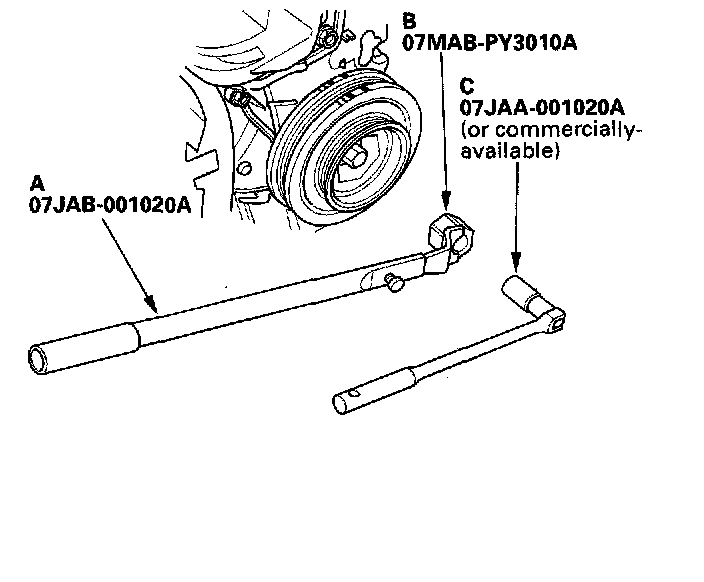 B
07MAB-PY3010A

C
07JAA-001020A
(or commercially-available)

A
07JAB-001020A