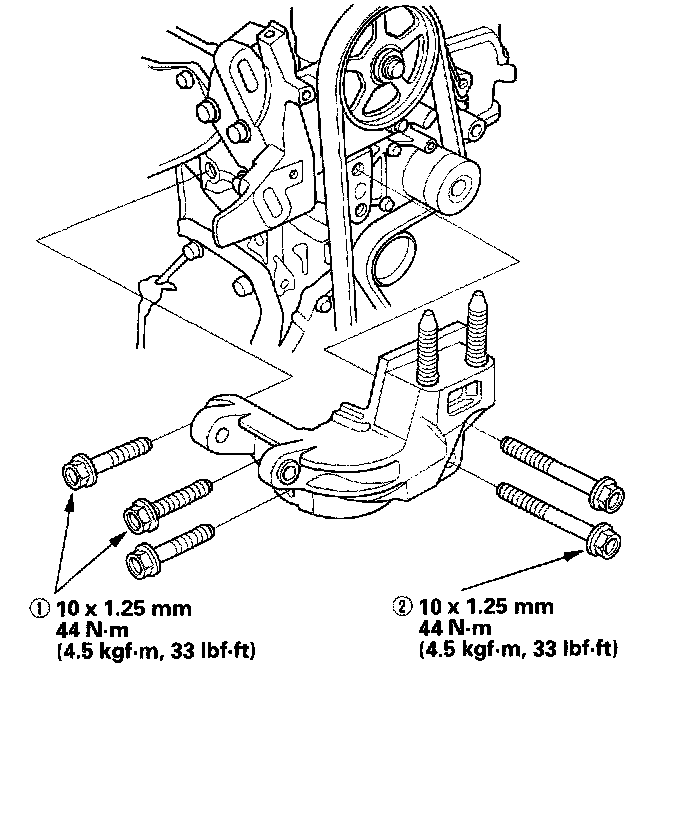 ① 10 x 1.25 mm
44 N·m
(4.5 kgf·m, 33 lbf·ft)

② 10 x 1.25 mm
44 N·m
(4.5 kgf·m, 33 lbf·ft)