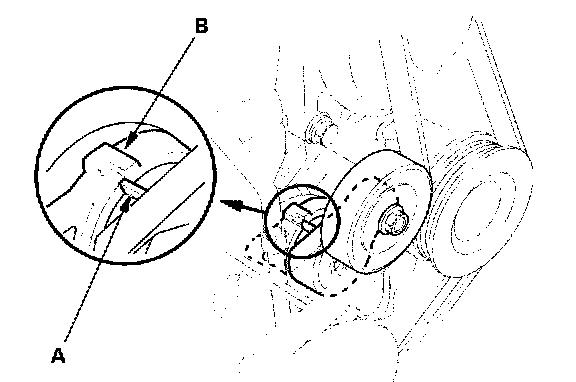 B

A