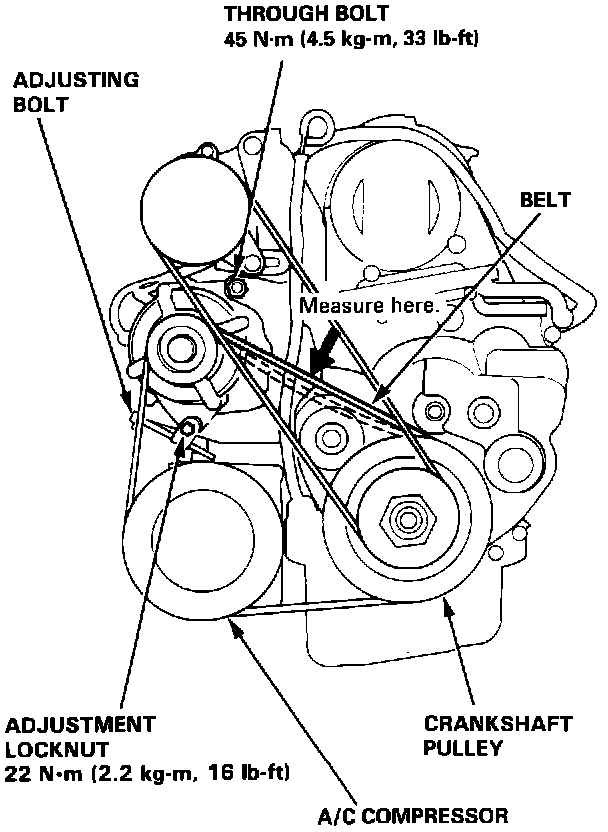 THROUGH BOLT
45 N·m (4.5 kg-m, 33 lb-ft)

ADJUSTING
BOLT

BELT

Measure here.

ADJUSTMENT
LOCKNUT
22 N·m (2.2 kg-m, 16 lb-ft)

CRANKSHAFT
PULLEY

A/C COMPRESSOR