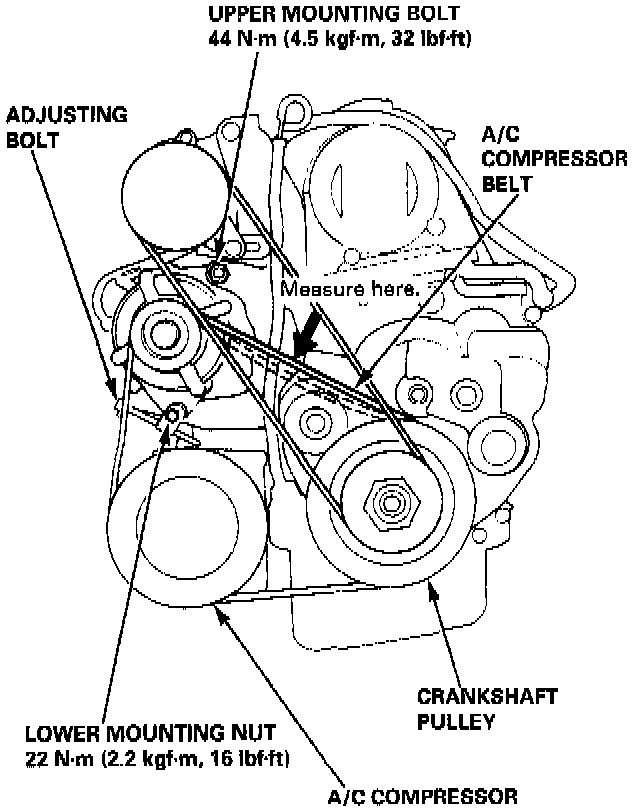 UPPER MOUNTING BOLT
44 N·m (4.5 kgf·m, 32 lbf·ft)

ADJUSTING BOLT

A/C COMPRESSOR BELT

Measure here.

CRANKSHAFT PULLEY

LOWER MOUNTING NUT
22 N·m (2.2 kgf·m, 16 lbf·ft)

A/C COMPRESSOR