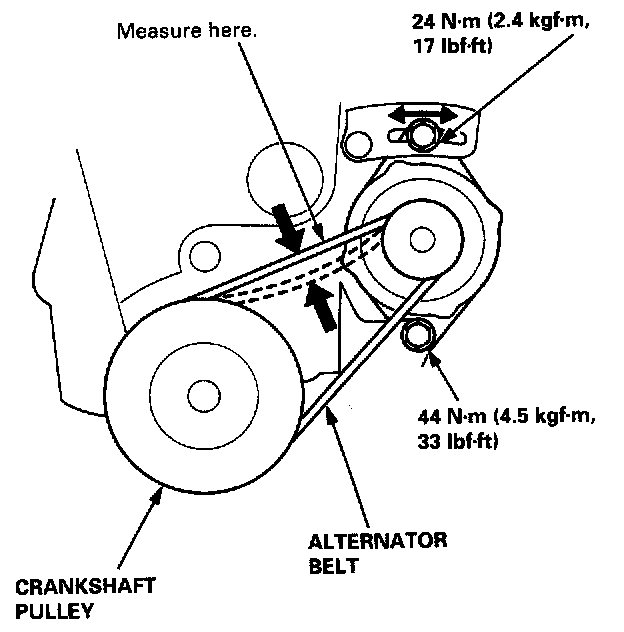 Measure here.

24 N·m (2.4 kgf·m, 17 lbf·ft)

44 N·m (4.5 kgf·m, 33 lbf·ft)

ALTERNATOR BELT

CRANKSHAFT PULLEY