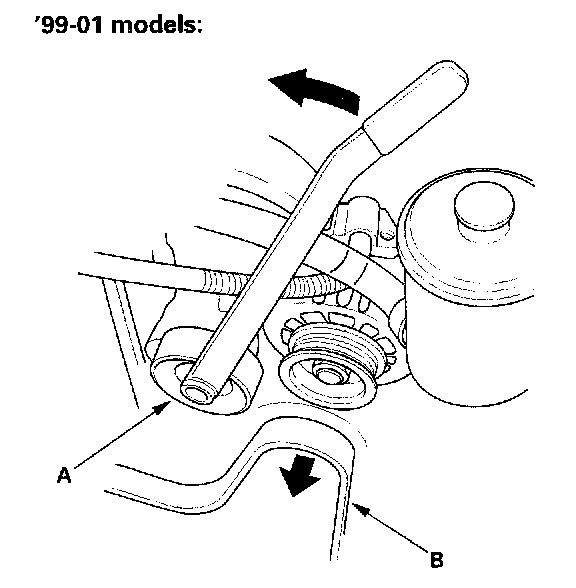 '99-01 models:

A

B